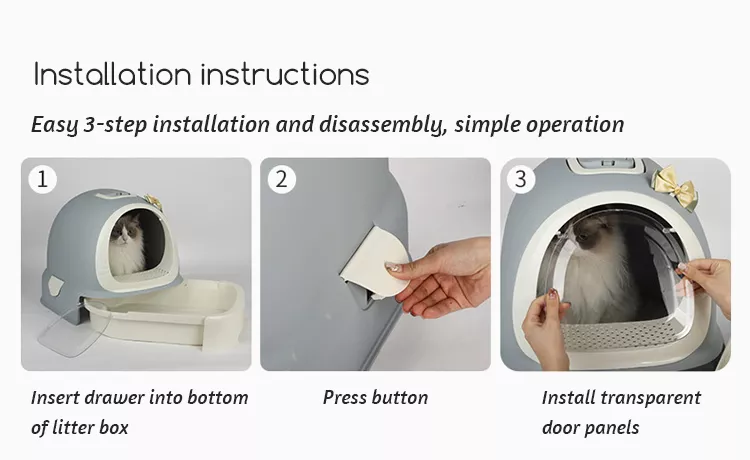 Installation instructions

Easy 3-step installation and disassembly, simple operation

1

2

3

Insert drawer into bottom of litter box

Press button

Install transparent door panels