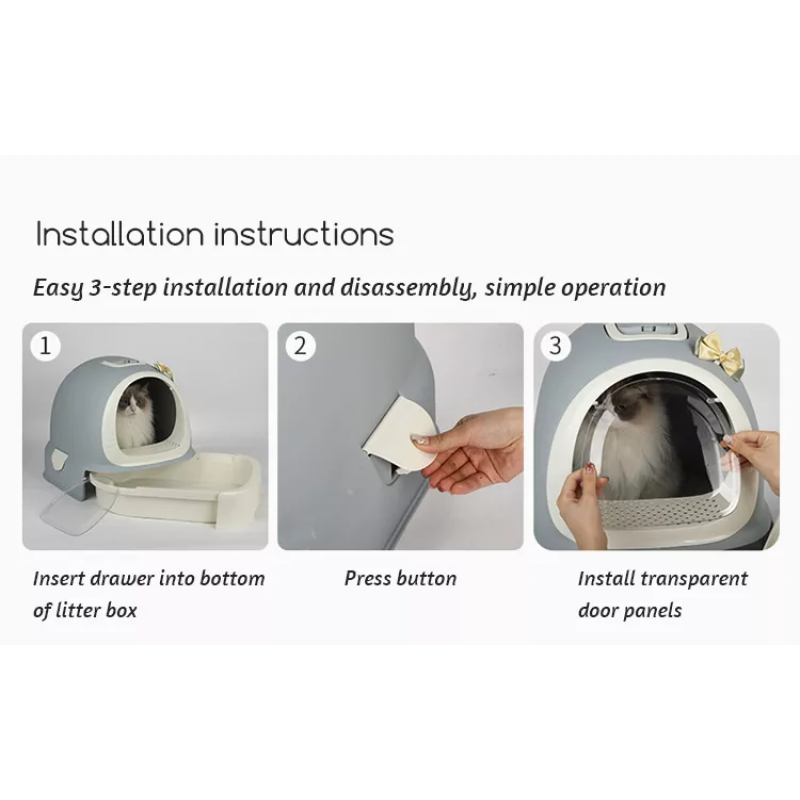 Installation instructions

Easy 3-step installation and disassembly, simple operation

1

Insert drawer into bottom of litter box

2

Press button

3

Install transparent door panels